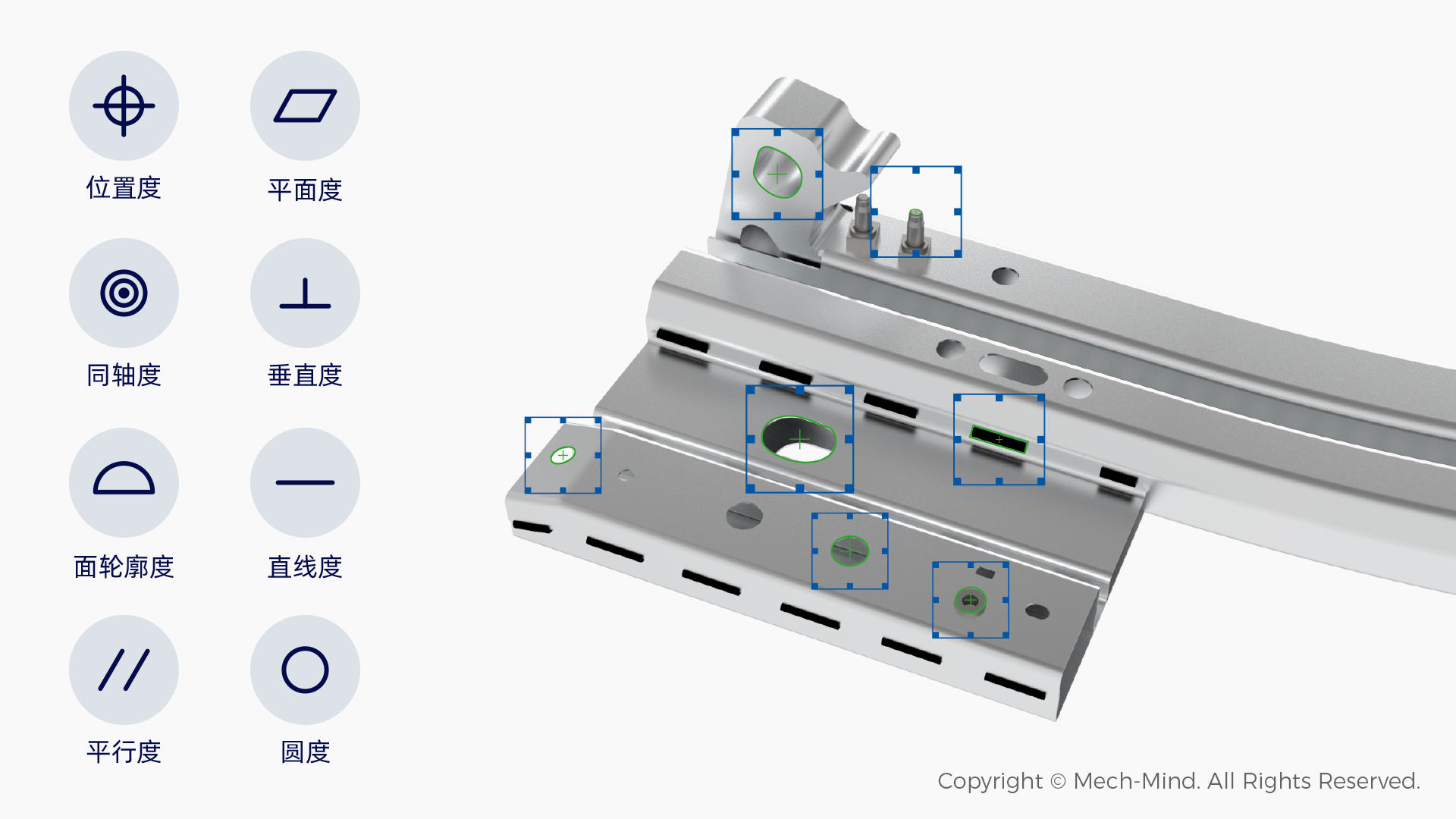 位置度

平面度

同轴度

垂直度

面轮廓度

直线度

平行度

圆度

Copyright © Mech-Mind. All Rights Reserved.