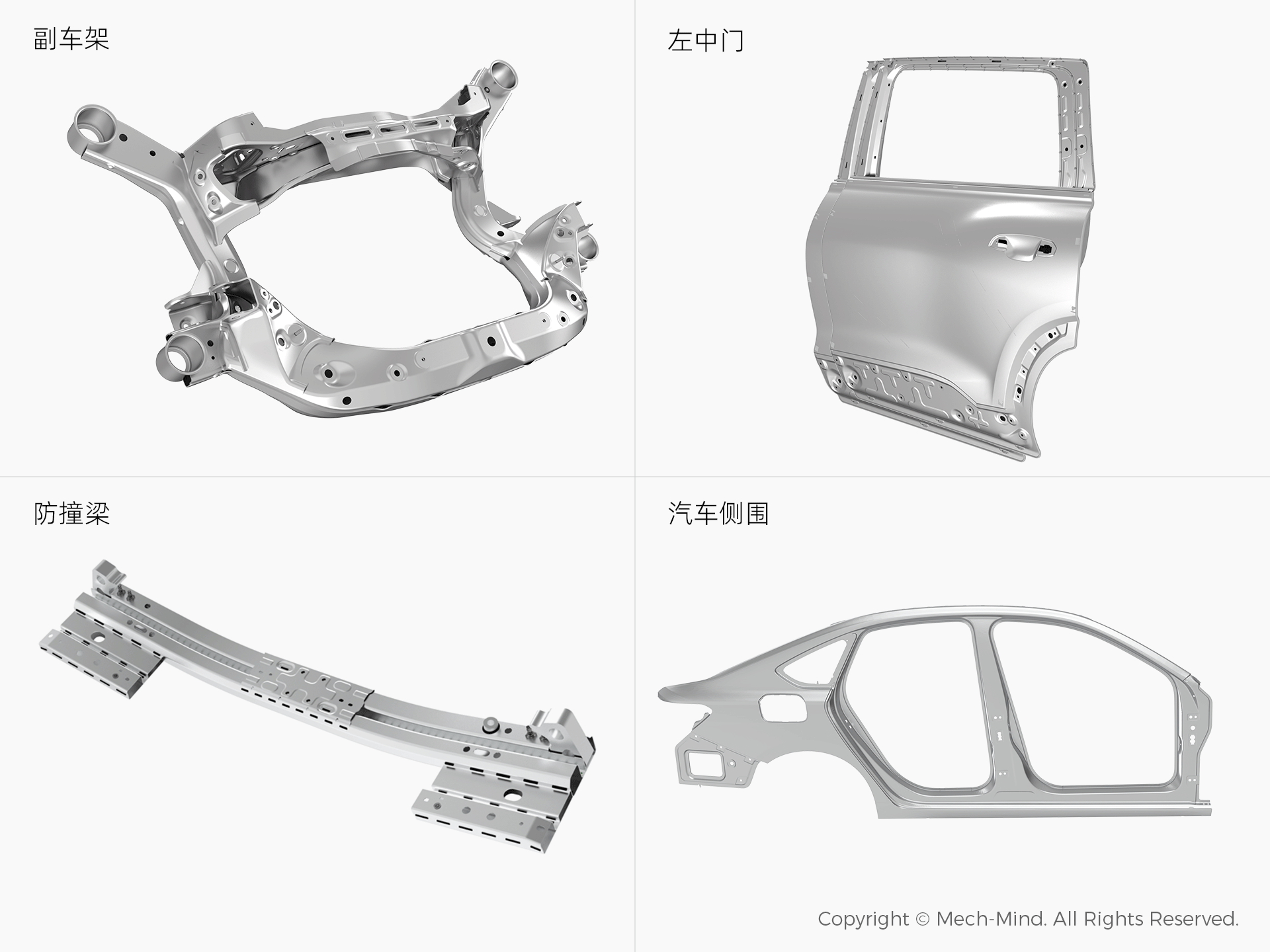 副车架

左中门

防撞梁

汽车侧围

Copyright © Mech-Mind. All Rights Reserved.